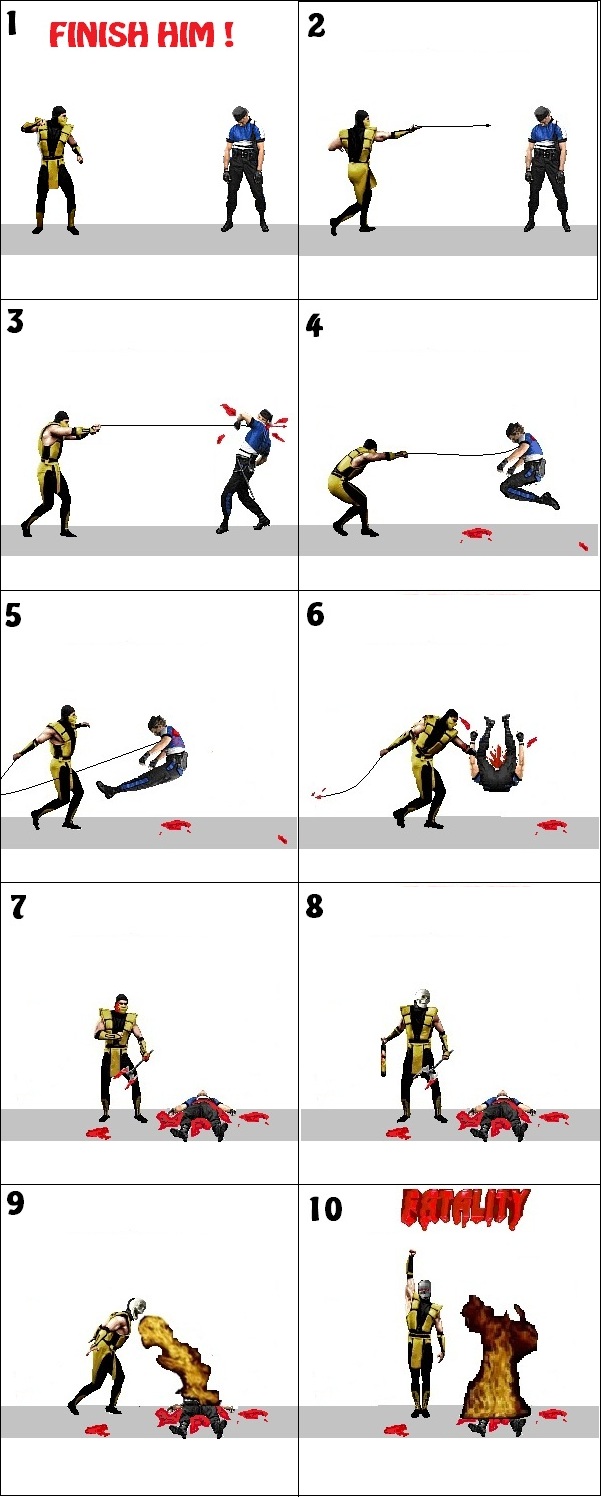 1 FINISH HIM !

2

3

4

5

6

7

8

9

10 FATALITY